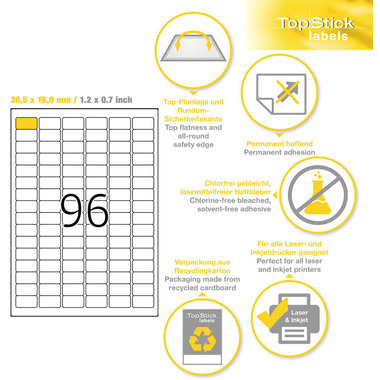 TopStick labels

30,5 x 16,9 mm / 1.2 x 0.7 inch

96

Top-Planlage und Rundum-Sicherheitskante
Top flatness and all-round safety edge

Permanent haftend
Permanent adhesion

Chlorfrei gebleicht, lösemittelfreier Haftkleber
Chlorine-free bleached, solvent-free adhesive

Für alle Laser- und Inkjetdrucker geeignet
Perfect for all laser and inkjet printers

Verpackung aus Recyclingkarton
Packaging made from recycled cardboard

TopStick labels

Laser & Inkjet