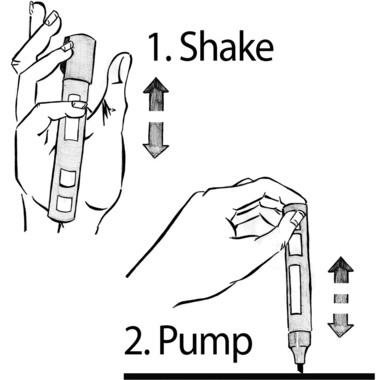 1. Shake

2. Pump