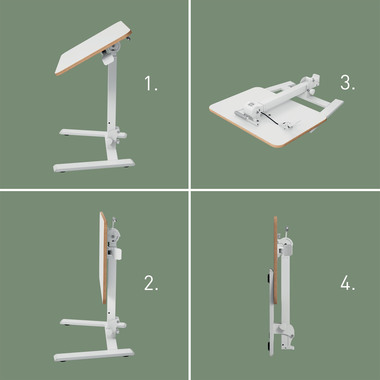 1.

3.

2.

4.