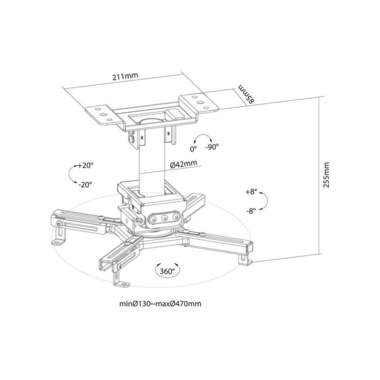 211mm
85mm
0°
-90°
+20°
-20°
Ø42mm
255mm
+8°
-8°
360°
minØ130~maxØ470mm