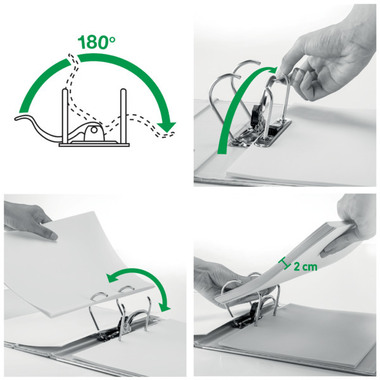 180°

2 cm